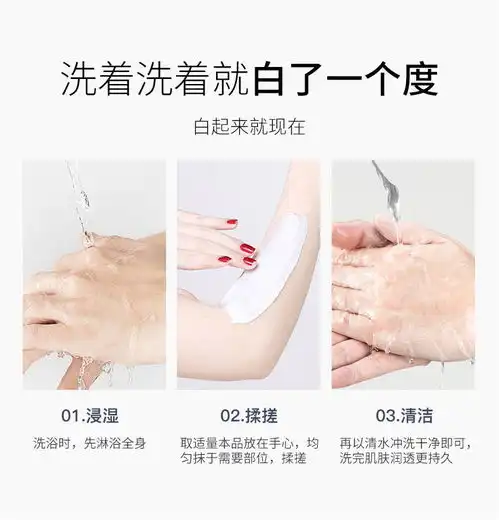 洗着洗着就白了一个度

白起来就现在

01.浸湿

洗浴时，先淋浴全身

02.揉搓

取适量本品放在手心，均匀抹于需要部位，揉搓

03.清洁

再以清水冲洗干净即可，洗完肌肤润透更持久