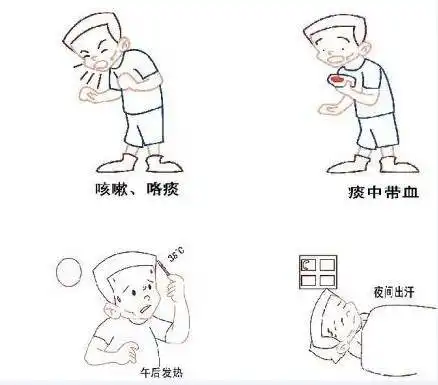 咳嗽、咯痰

痰中带血

36°C

午后发热

夜间出汗