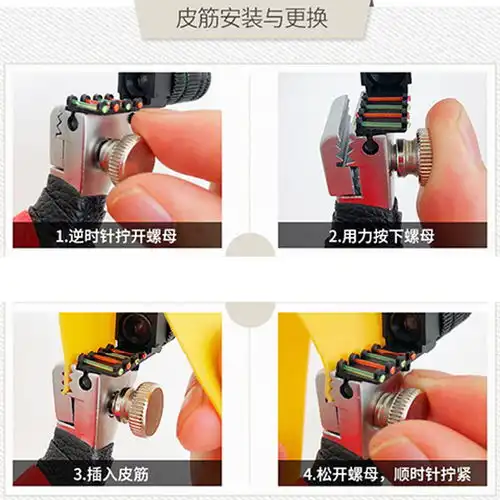 皮筋安装与更换

1.逆时针拧开螺母

2.用力按下螺母

3.插入皮筋

4.松开螺母，顺时针拧紧